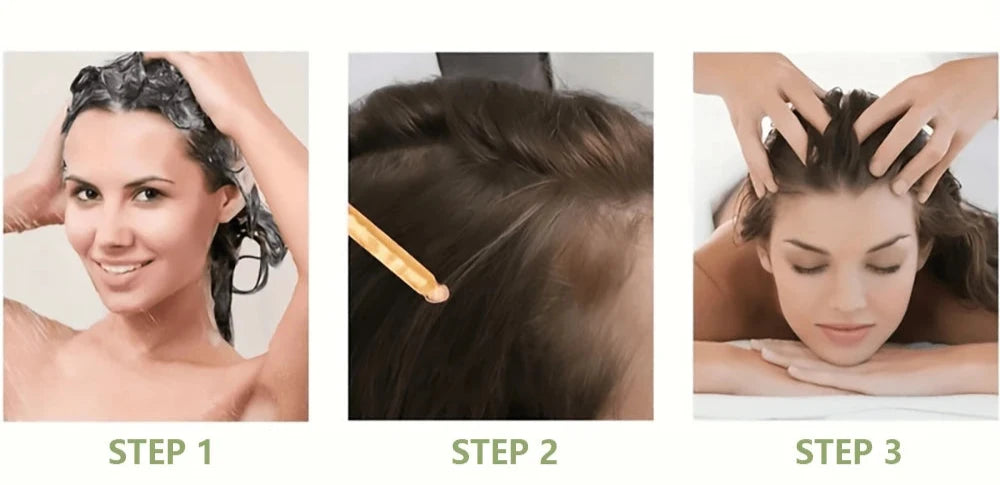 STEP 1

STEP 2

STEP 3